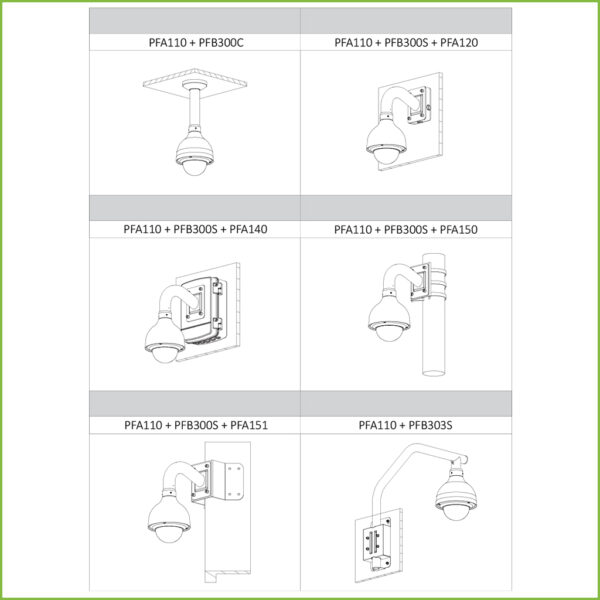 | PFA110 + PFB300C | PFA110 + PFB300S + PFA120 |
|---|---|
| PFA110 + PFB300S + PFA140 | PFA110 + PFB300S + PFA150 |
| PFA110 + PFB300S + PFA151 | PFA110 + PFB303S |